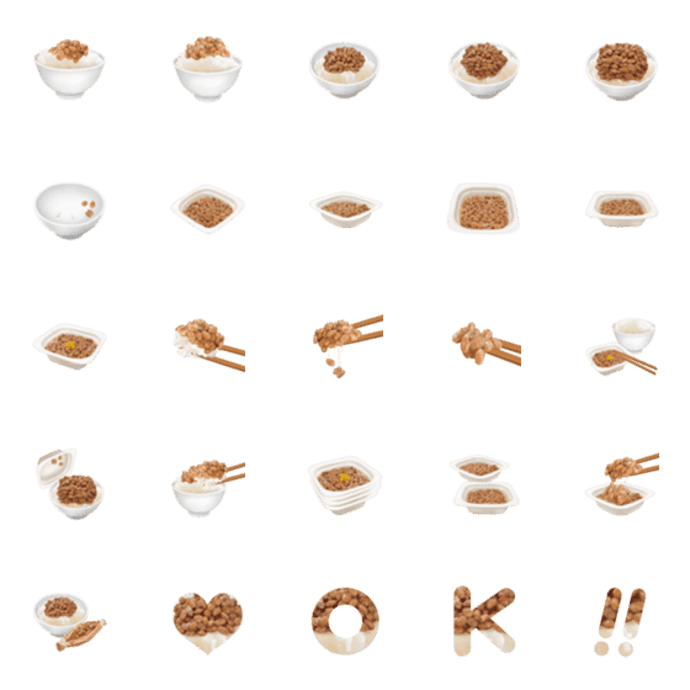 O K !!